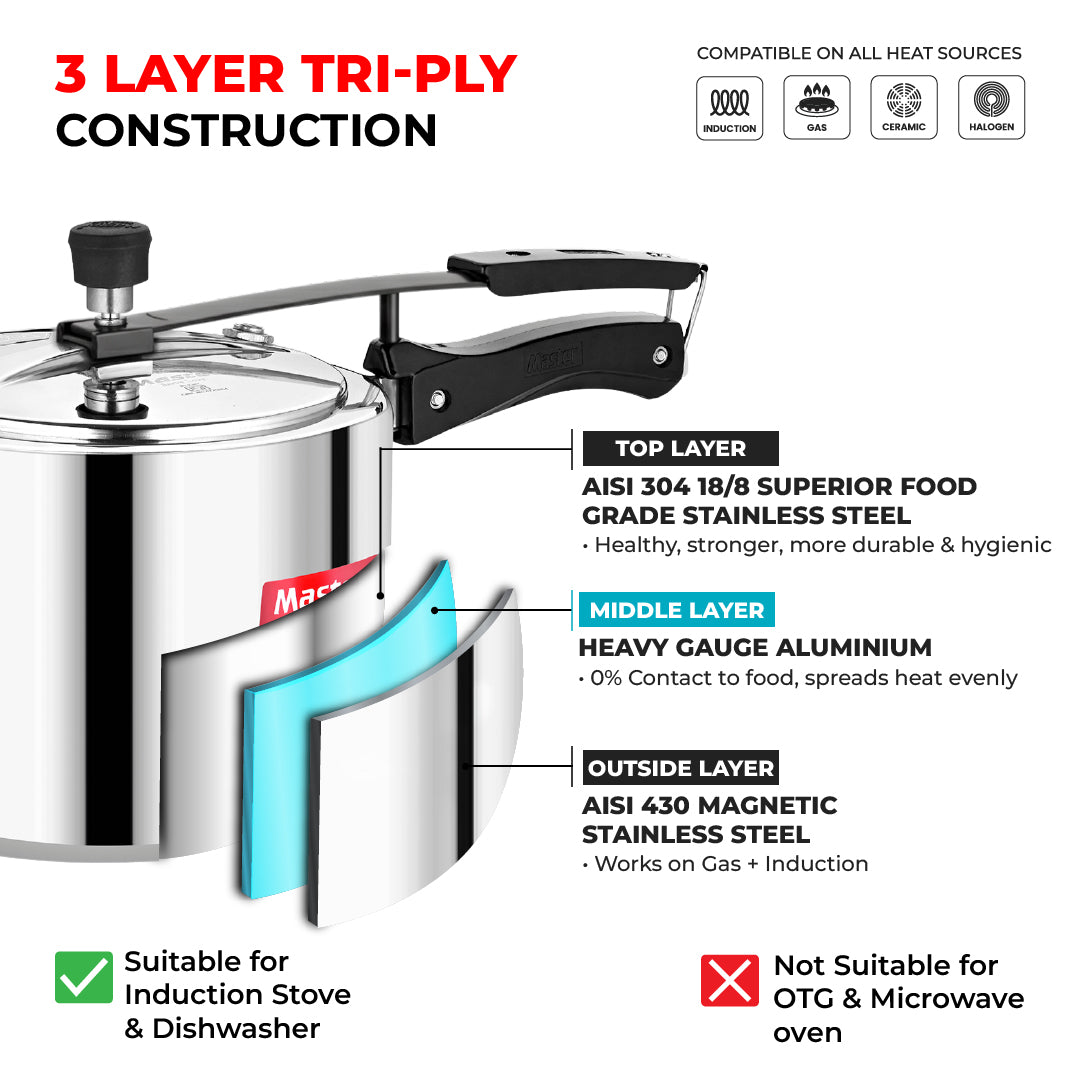 3 LAYER TRI-PLY CONSTRUCTION

COMPATIBLE ON ALL HEAT SOURCES

INDUCTION

GAS

CERAMIC

HALOGEN

Master

Mast

TOP LAYER

AISI 304 18/8 SUPERIOR FOOD GRADE STAINLESS STEEL

• Healthy, stronger, more durable & hygienic

MIDDLE LAYER

HEAVY GAUGE ALUMINIUM

• 0% Contact to food, spreads heat evenly

OUTSIDE LAYER

AISI 430 MAGNETIC STAINLESS STEEL

• Works on Gas + Induction

Suitable for Induction Stove & Dishwasher

Not Suitable for OTG & Microwave oven