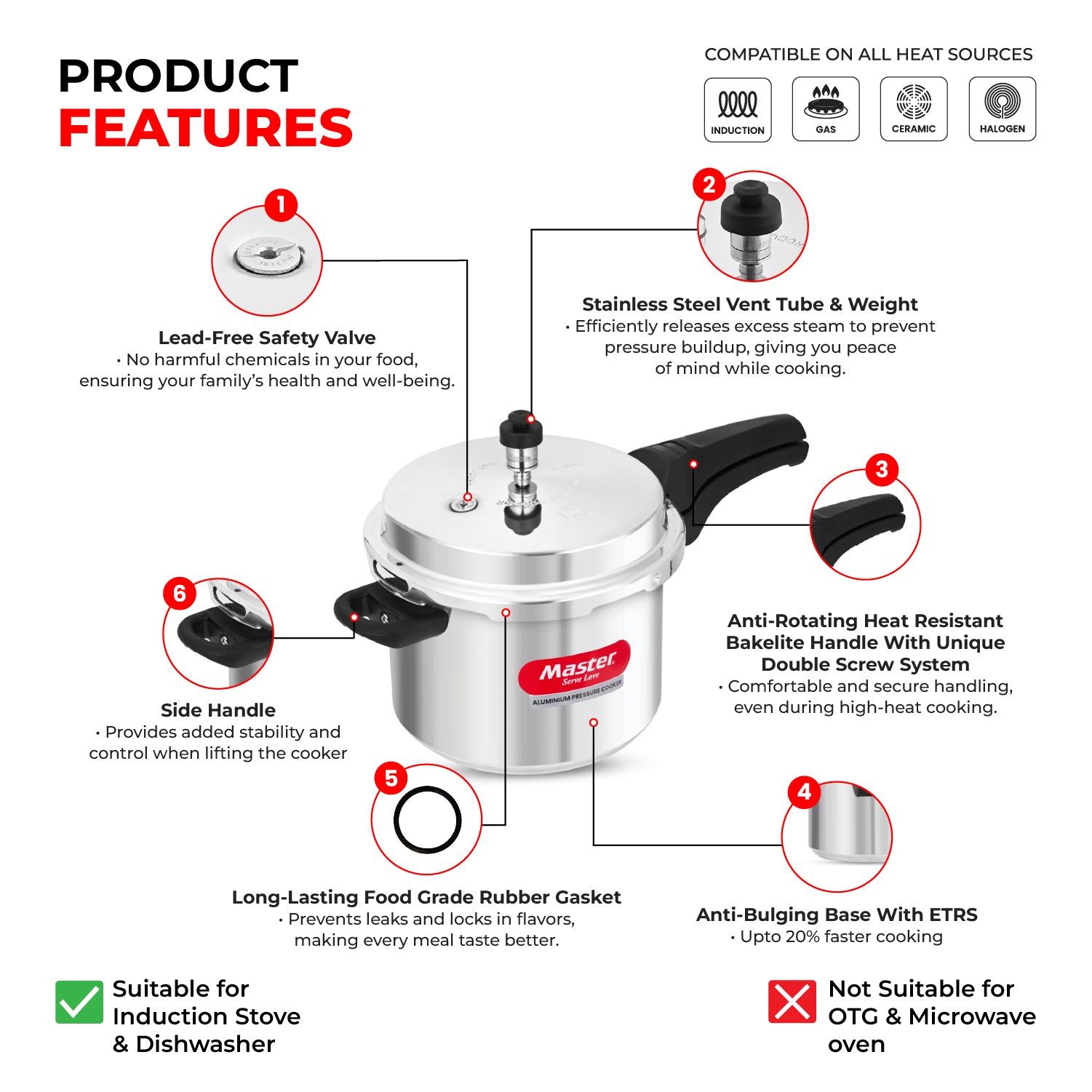 PRODUCT
FEATURES

COMPATIBLE ON ALL HEAT SOURCES

INDUCTION GAS CERAMIC HALOGEN

1

Lead-Free Safety Valve
• No harmful chemicals in your food, ensuring your family's health and well-being.

2

Stainless Steel Vent Tube & Weight
• Efficiently releases excess steam to prevent pressure buildup, giving you peace of mind while cooking.

3

Anti-Rotating Heat Resistant Bakelite Handle With Unique Double Screw System
• Comfortable and secure handling, even during high-heat cooking.

6

Side Handle
• Provides added stability and control when lifting the cooker

Master
Serve Love
ALUMINIUM PRESSURE COOKER

5

Long-Lasting Food Grade Rubber Gasket
• Prevents leaks and locks in flavors, making every meal taste better.

4

Anti-Bulging Base With ETRS
• Upto 20% faster cooking

Suitable for Induction Stove & Dishwasher

Not Suitable for OTG & Microwave oven